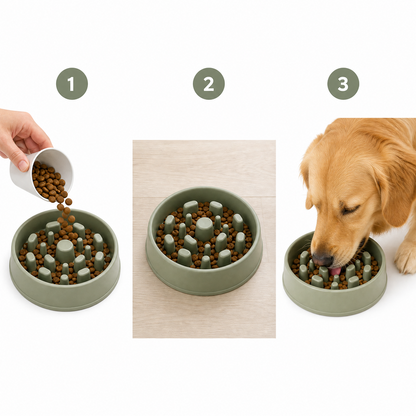 1

2

3